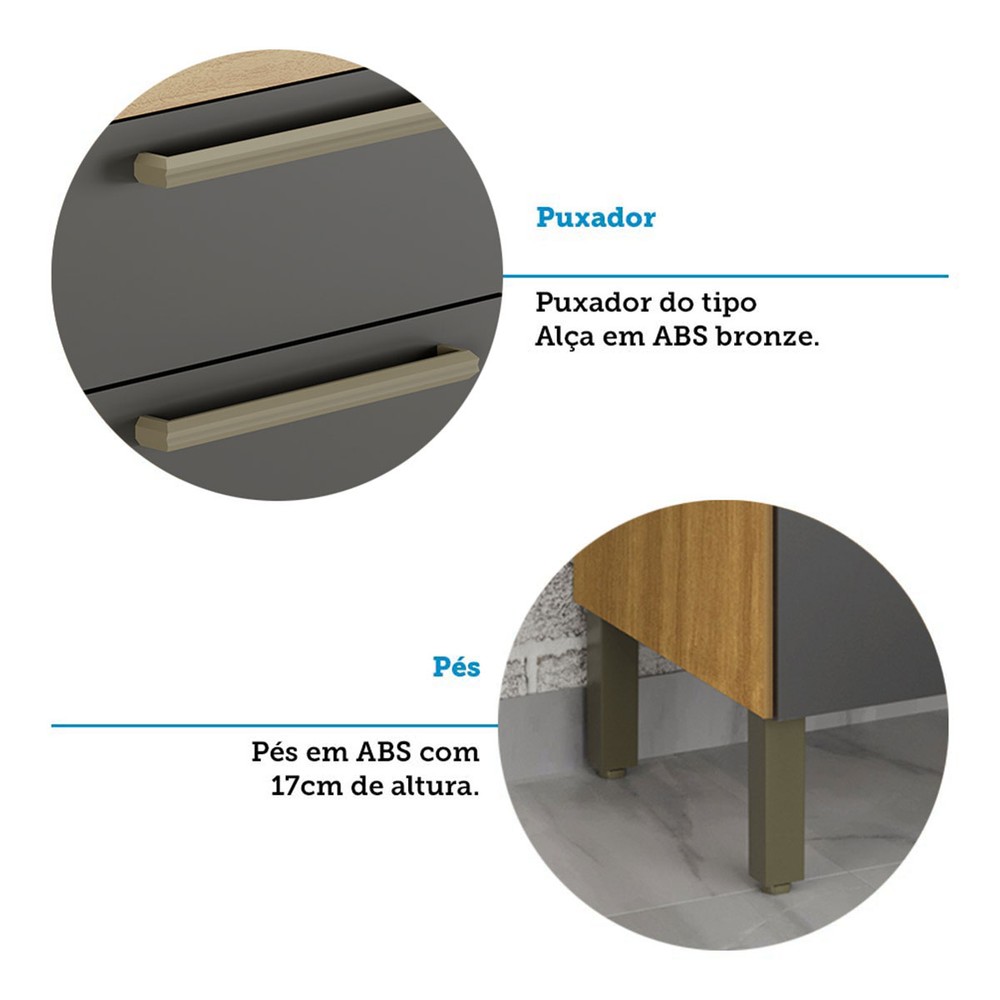 Puxador

Puxador do tipo
Alça em ABS bronze.

Pés

Pés em ABS com
17cm de altura.