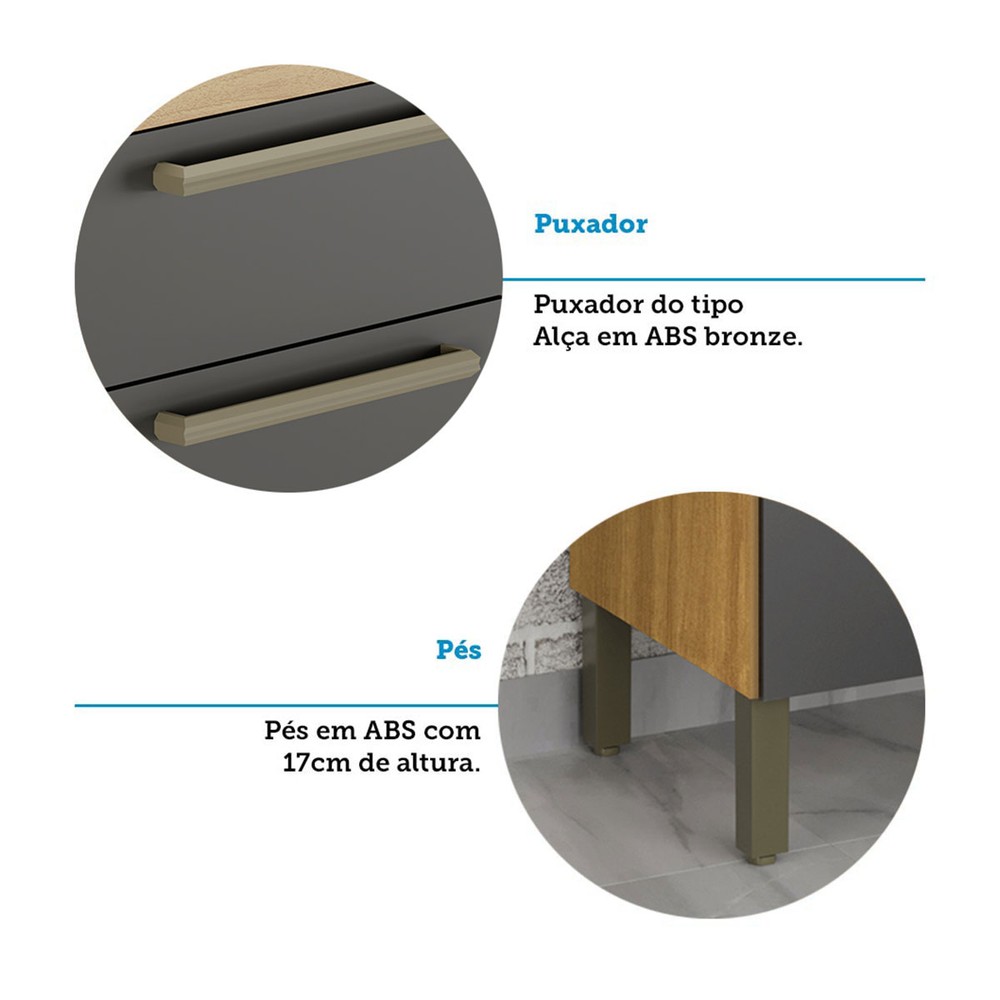 Puxador

Puxador do tipo
Alça em ABS bronze.

Pés

Pés em ABS com
17cm de altura.