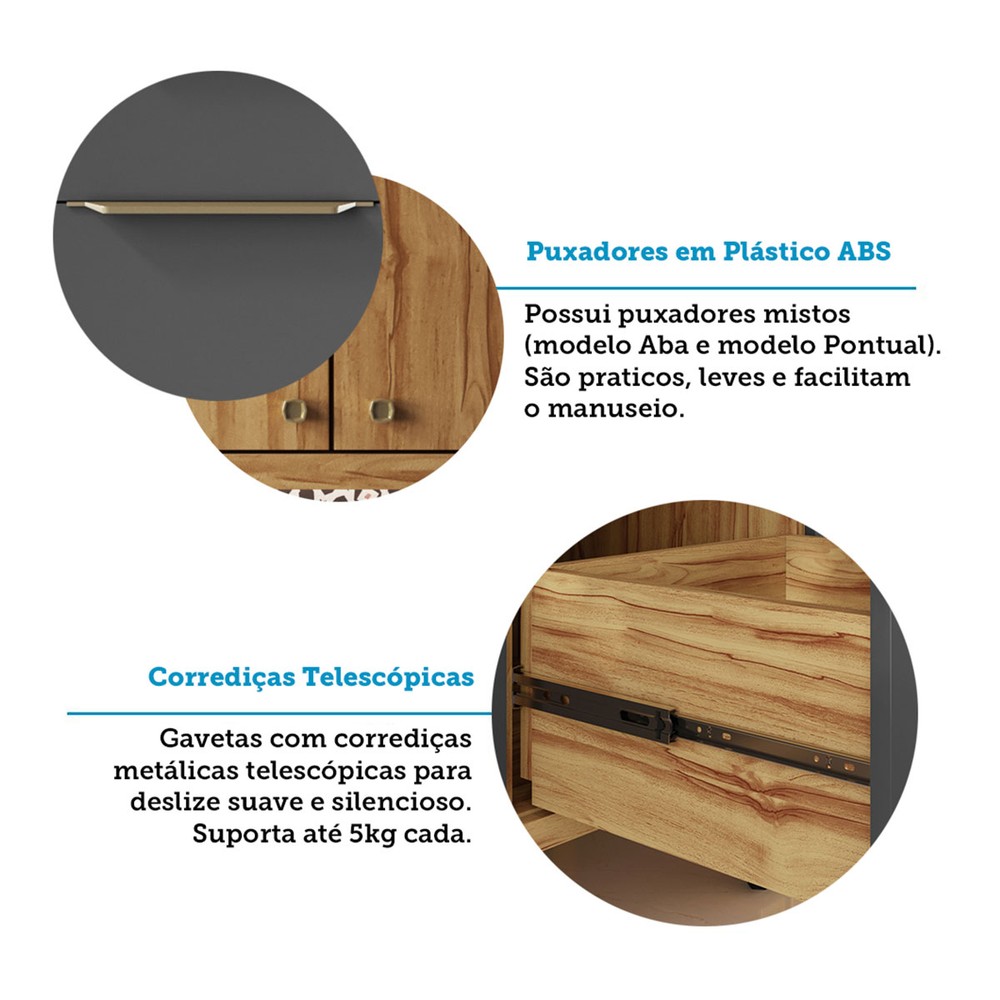 Puxadores em Plástico ABS

Possui puxadores mistos (modelo Aba e modelo Pontual). São praticos, leves e facilitam o manuseio.

Corrediças Telescópicas

Gavetas com corrediças metálicas telescópicas para deslize suave e silencioso. Suporta até 5kg cada.