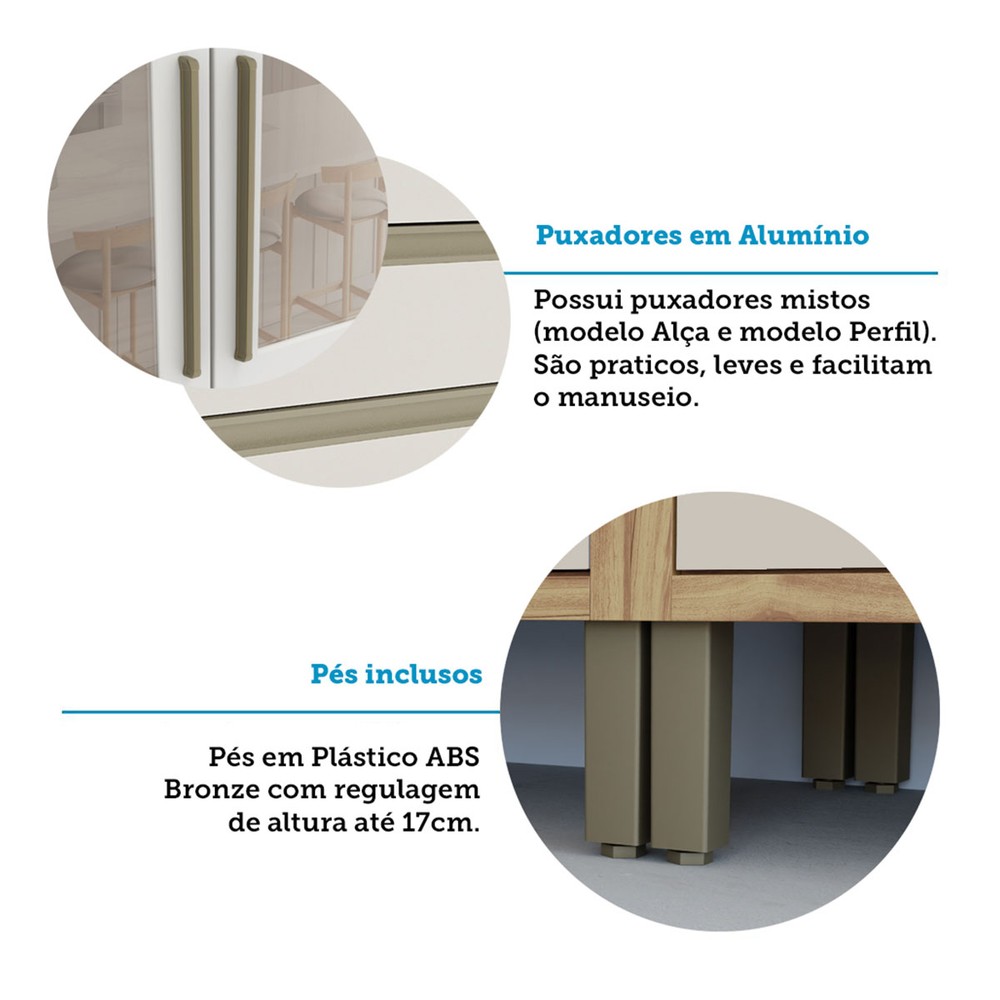 Puxadores em Alumínio

Possui puxadores mistos (modelo Alça e modelo Perfil). São praticos, leves e facilitam o manuseio.

Pés inclusos

Pés em Plástico ABS Bronze com regulagem de altura até 17cm.