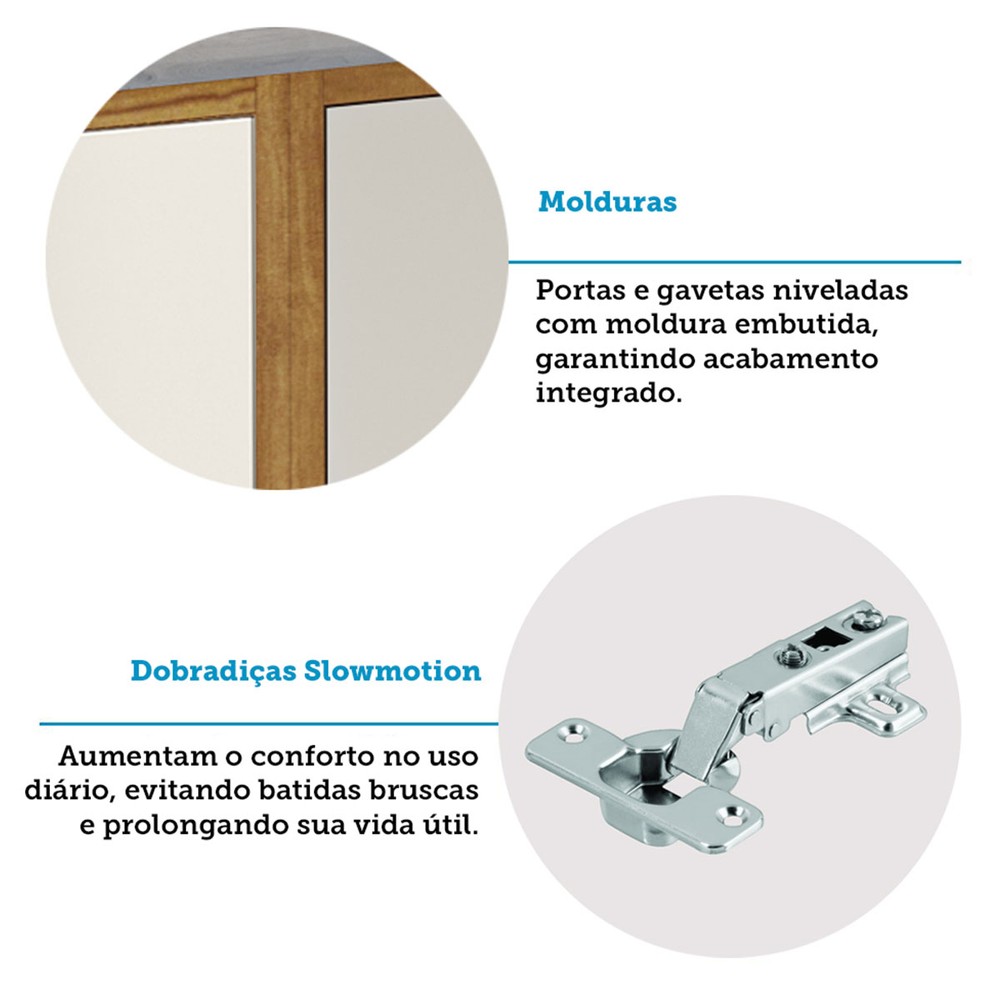 Molduras

Portas e gavetas niveladas com moldura embutida, garantindo acabamento integrado.

Dobradiças Slowmotion

Aumentam o conforto no uso diário, evitando batidas bruscas e prolongando sua vida útil.