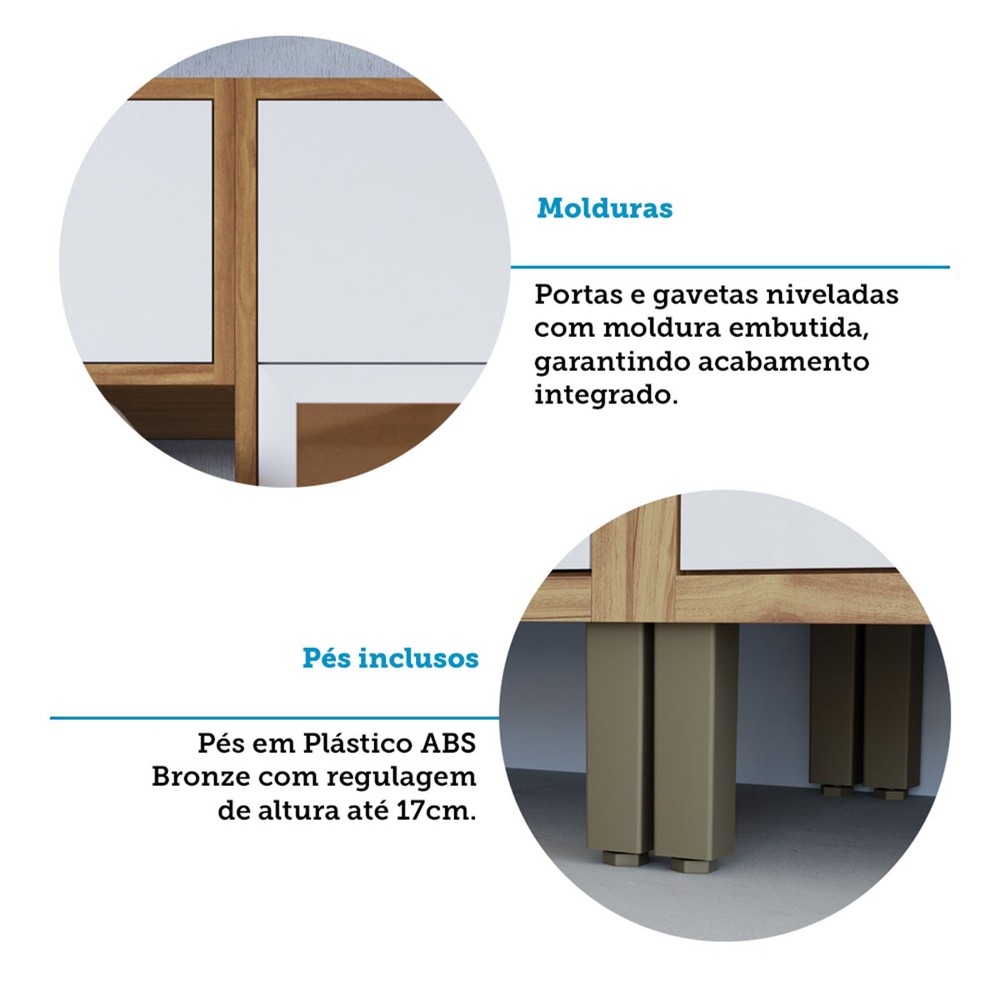 Molduras

Portas e gavetas niveladas com moldura embutida, garantindo acabamento integrado.

Pés inclusos

Pés em Plástico ABS Bronze com regulagem de altura até 17cm.