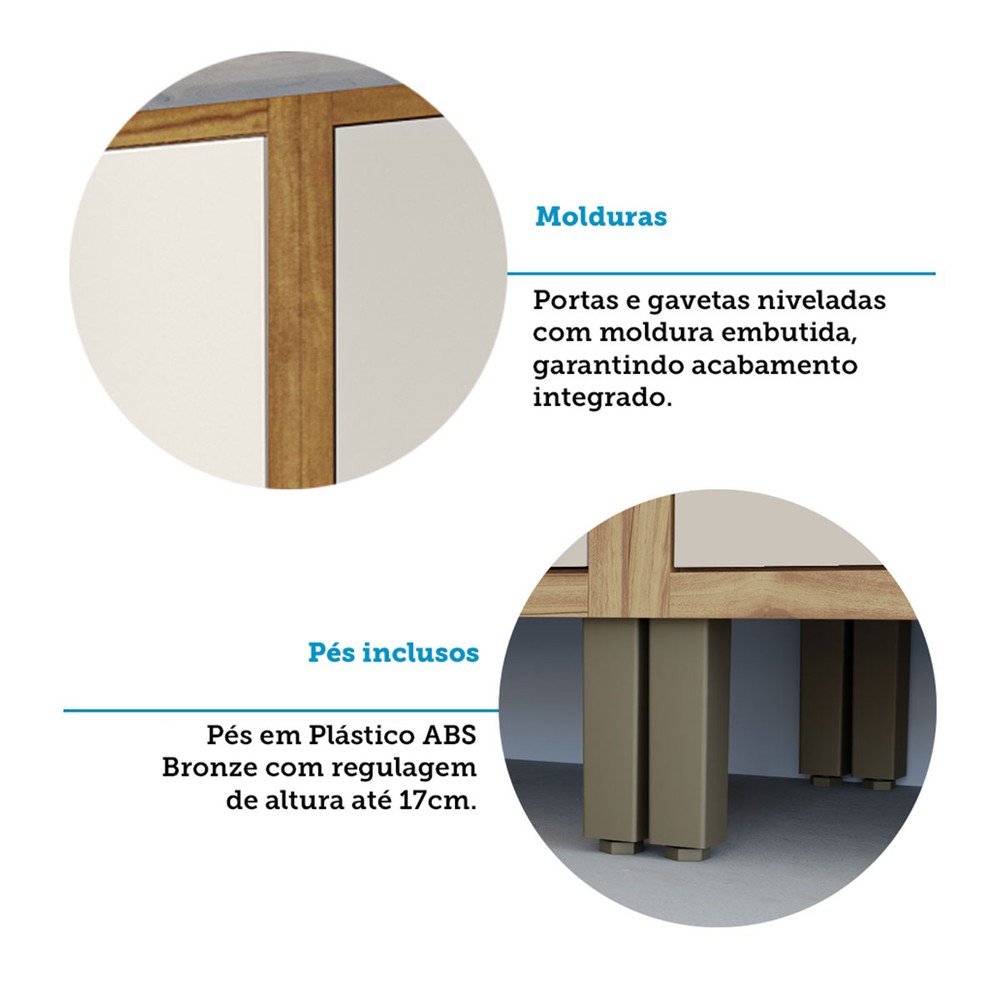 Molduras

Portas e gavetas niveladas com moldura embutida, garantindo acabamento integrado.

Pés inclusos

Pés em Plástico ABS Bronze com regulagem de altura até 17cm.