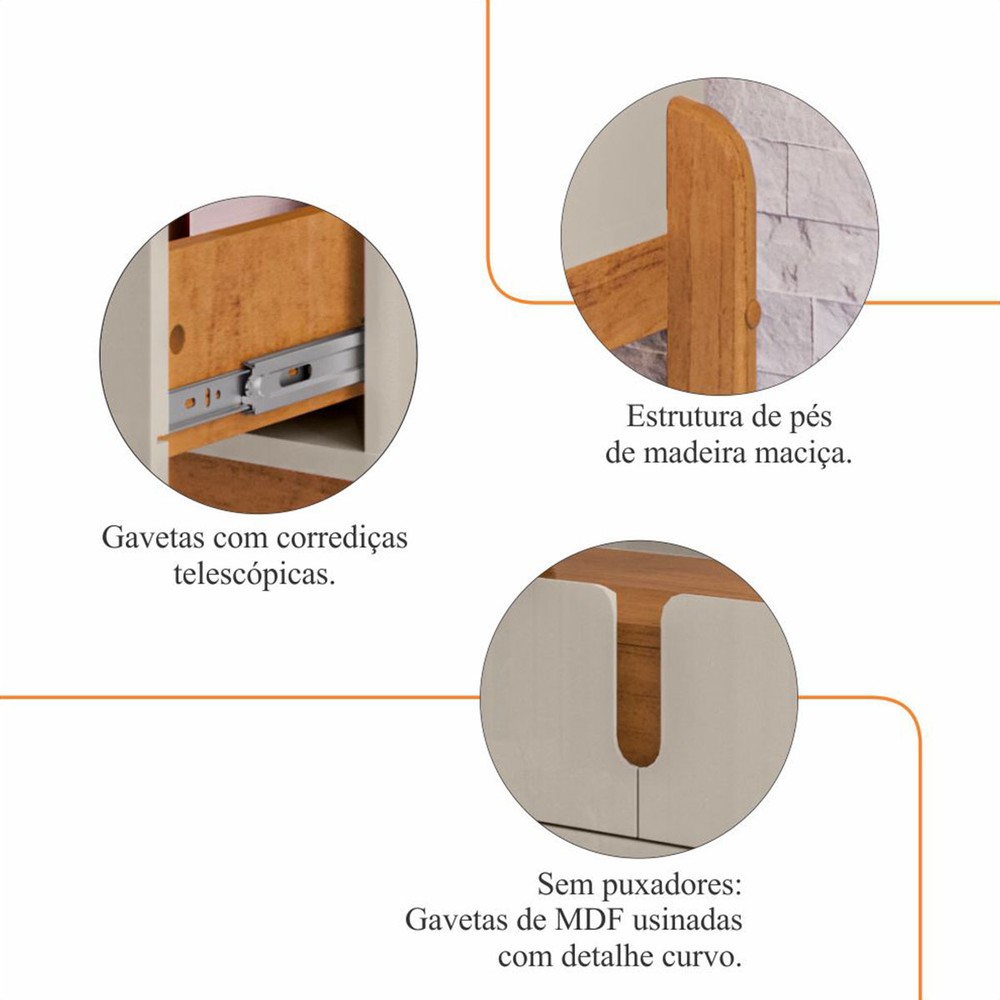 Estrutura de pés de madeira maciça.

Gavetas com corrediças telescópicas.

Sem puxadores:
Gavetas de MDF usinadas com detalhe curvo.