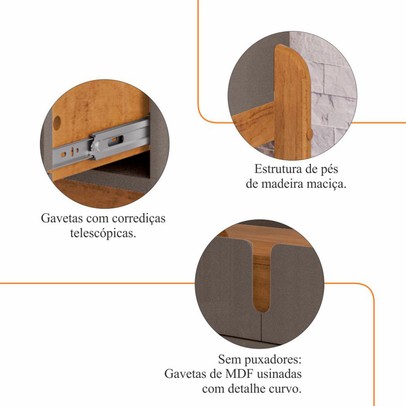 Estrutura de pés de madeira maciça.

Gavetas com corrediças telescópicas.

Sem puxadores: Gavetas de MDF usinadas com detalhe curvo.