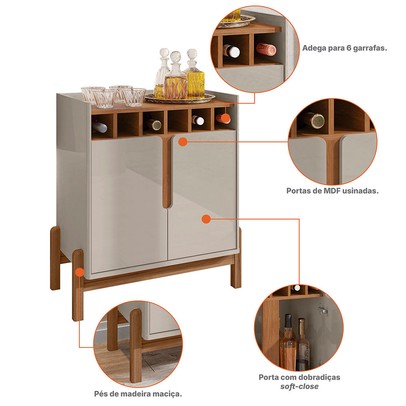 Adega para 6 garrafas.

Portas de MDF usinadas.

Porta com dobradiças soft-close

Pés de madeira maciça.