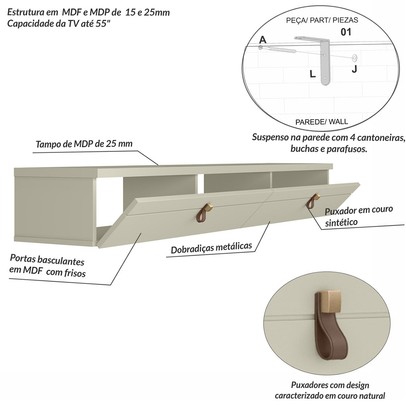 Estrutura em MDF e MDP de 15 e 25mm
Capacidade da TV até 55"

PEÇA/ PART/ PIEZAS
01
A
L
J
PAREDE/ WALL

Suspenso na parede com 4 cantoneiras, buchas e parafusos.

Tampo de MDP de 25 mm

Puxador em couro sintético

Dobradiças metálicas

Portas basculantes em MDF com frisos

Puxadores com design caracterizado em couro natural