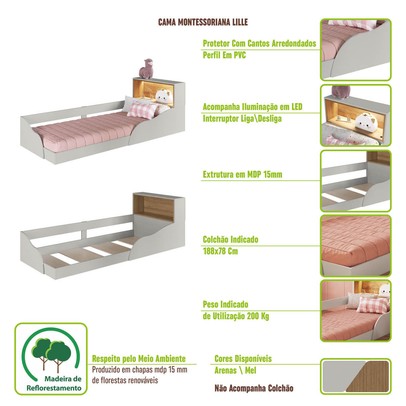 CAMA MONTESSORIANA LILLE

Protetor Com Cantos Arredondados
Perfil Em PVC

Acompanha Iluminação em LED
Interruptor Liga\Desliga

Extrutura em MDP 15mm

Colchão Indicado
188x78 Cm

Peso Indicado
de Utilização 200 Kg

Madeira de Reflorestamento

Respeito pelo Meio Ambiente
Produzido em chapas mdp 15 mm de florestas renováveis

Cores Disponíveis
Arenas \ Mel

Não Acompanha Colchão