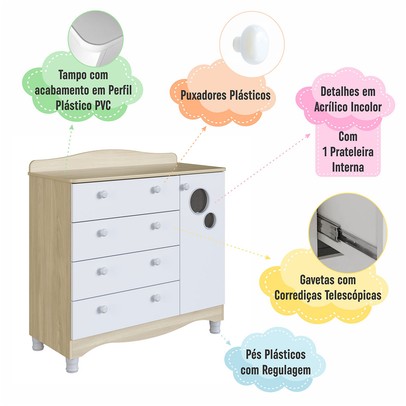 Tampo com acabamento em Perfil Plástico PVC

Puxadores Plásticos

Detalhes em Acrílico Incolor

Com 1 Prateleira Interna

Gavetas com Corrediças Telescópicas

Pés Plásticos com Regulagem