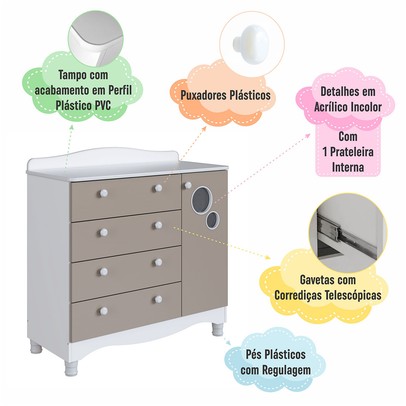 Tampo com acabamento em Perfil Plástico PVC

Puxadores Plásticos

Detalhes em Acrílico Incolor

Com 1 Prateleira Interna

Gavetas com Corrediças Telescópicas

Pés Plásticos com Regulagem