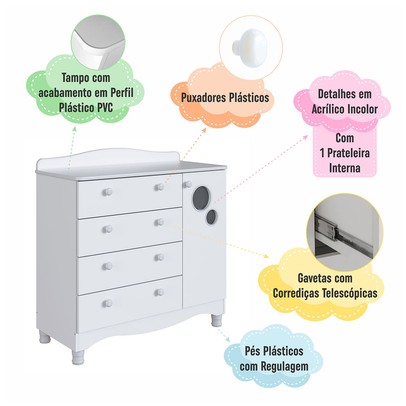 Tampo com acabamento em Perfil Plástico PVC

Puxadores Plásticos

Detalhes em Acrílico Incolor

Com 1 Prateleira Interna

Gavetas com Corrediças Telescópicas

Pés Plásticos com Regulagem