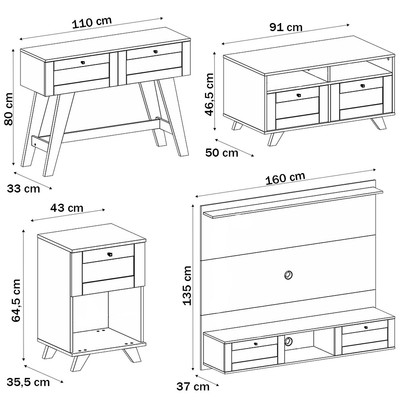 110 cm
80 cm
33 cm
91 cm
46,5 cm
50 cm
43 cm
64,5 cm
35,5 cm
160 cm
135 cm
37 cm