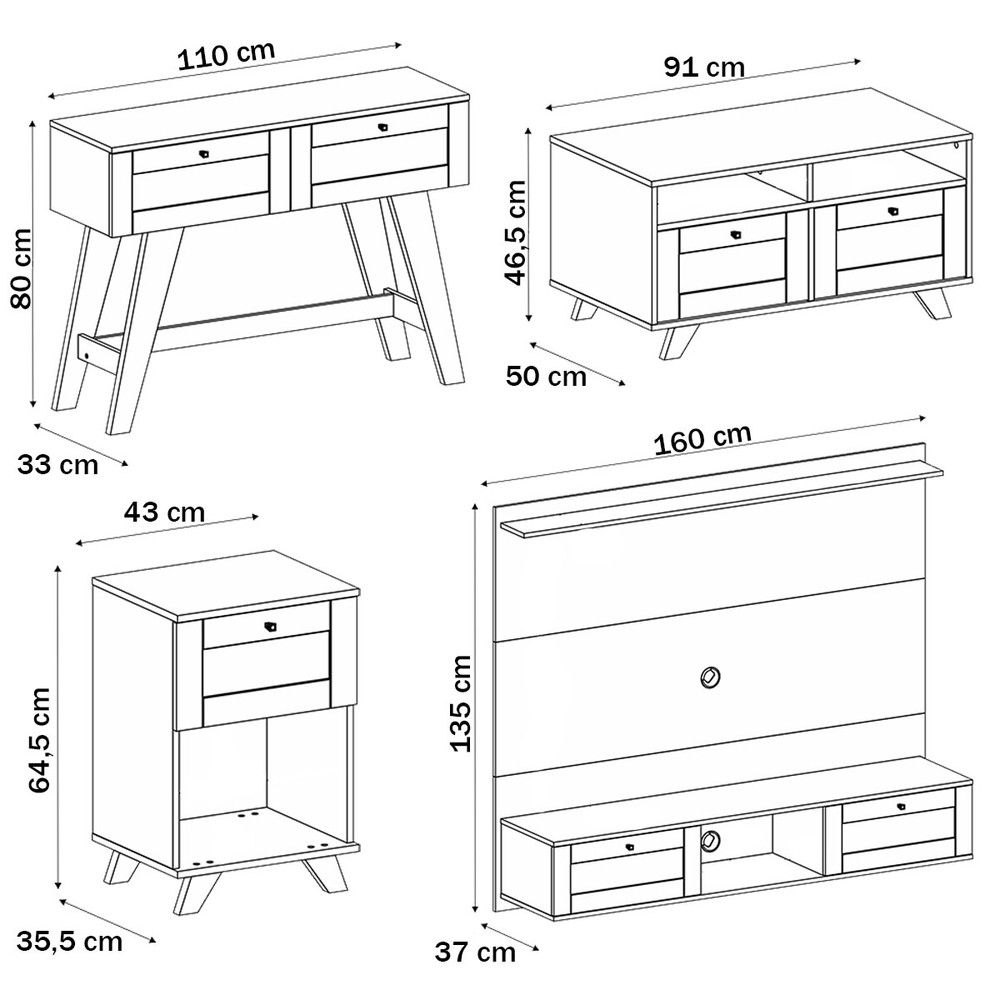 110 cm
80 cm
33 cm
91 cm
46,5 cm
50 cm
43 cm
64,5 cm
35,5 cm
160 cm
135 cm
37 cm