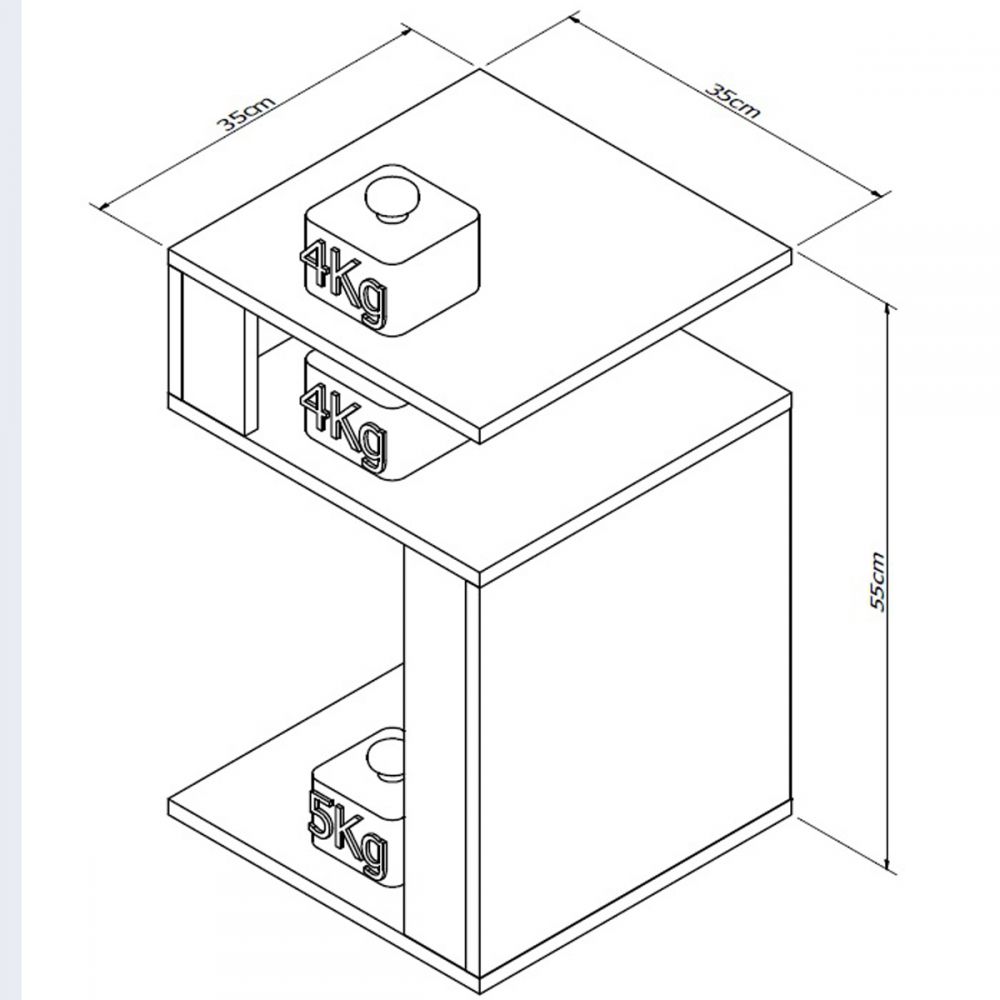 35cm
35cm
4Kg
4Kg
55cm
5Kg