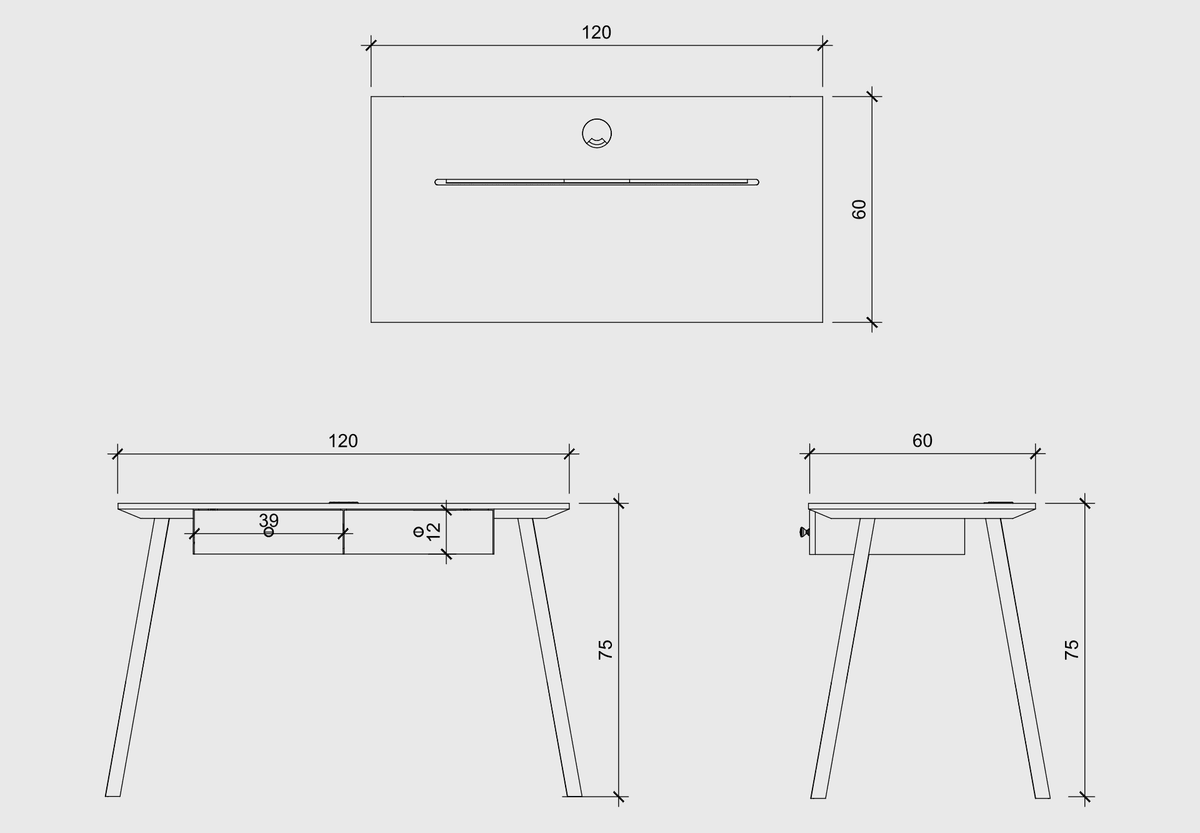 120

60

120

39

12

75

60

75