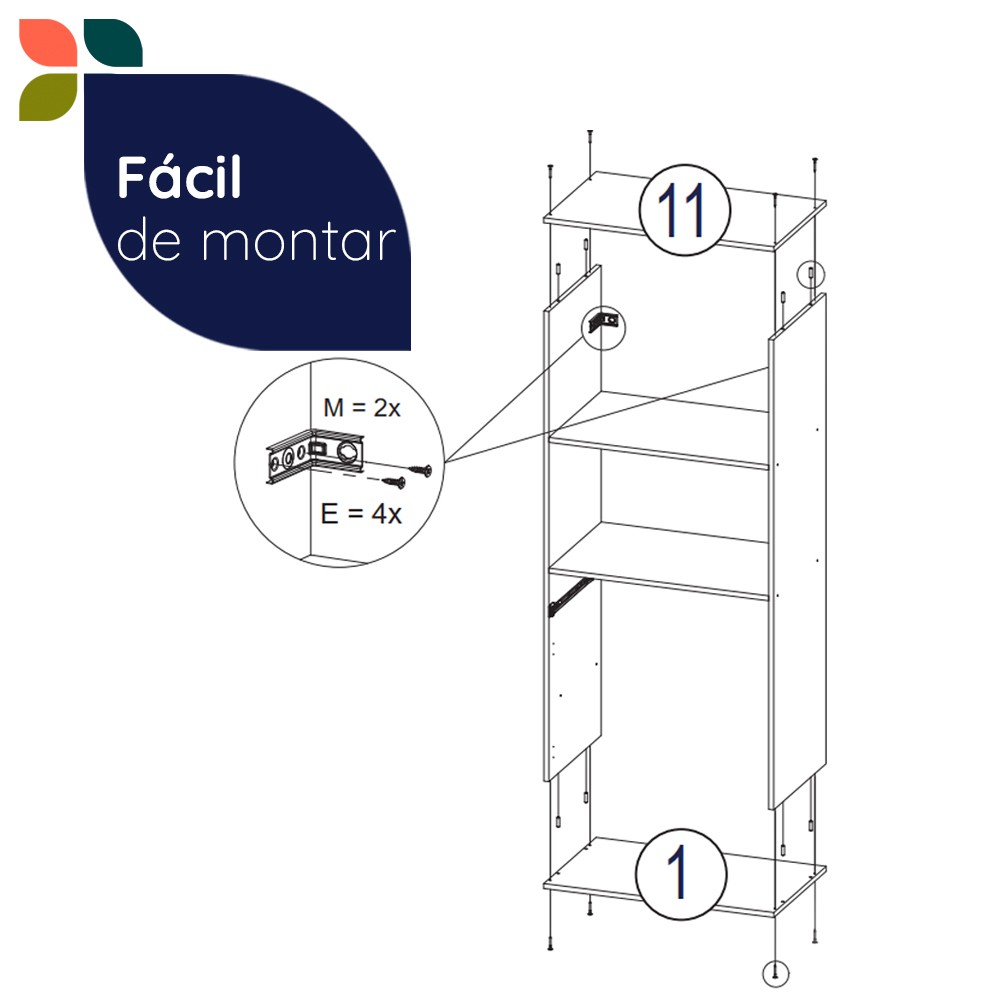 Fácil
de montar

M = 2x

E = 4x

11

1