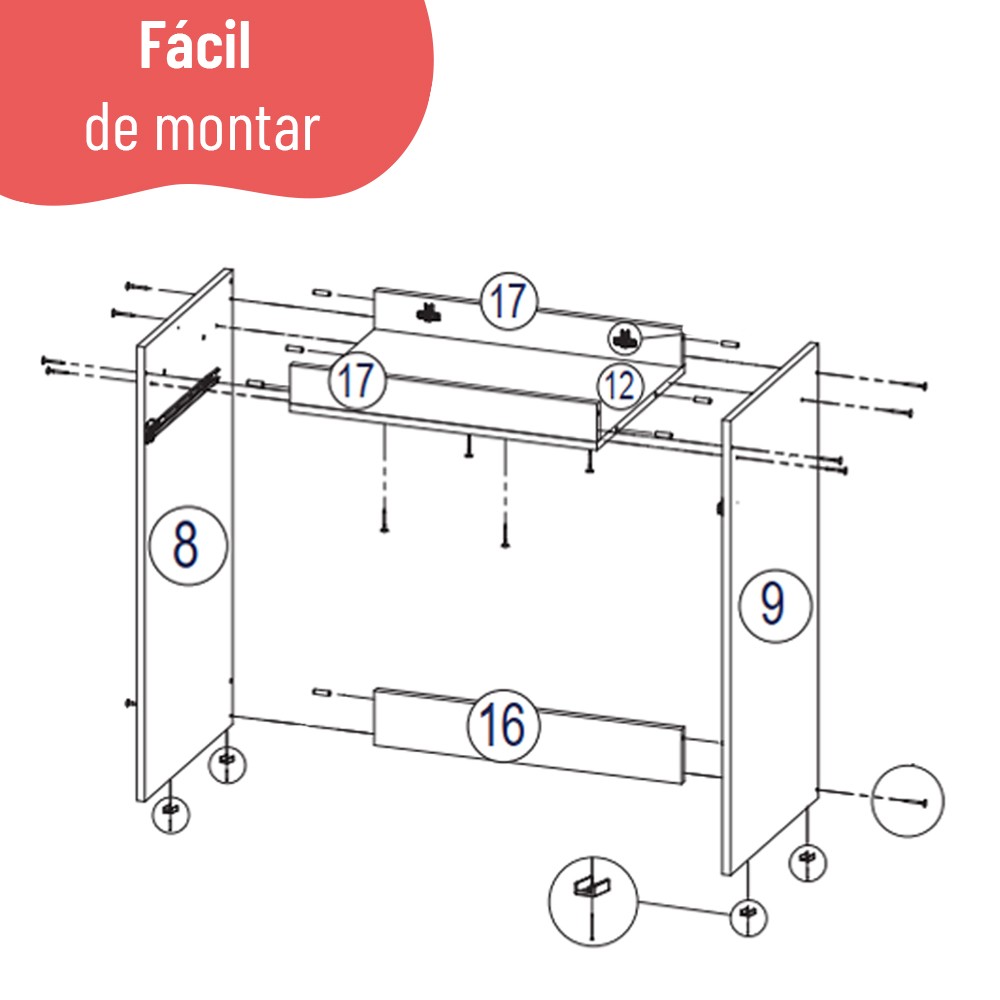 Fácil
de montar

17

17

12

8

9

16